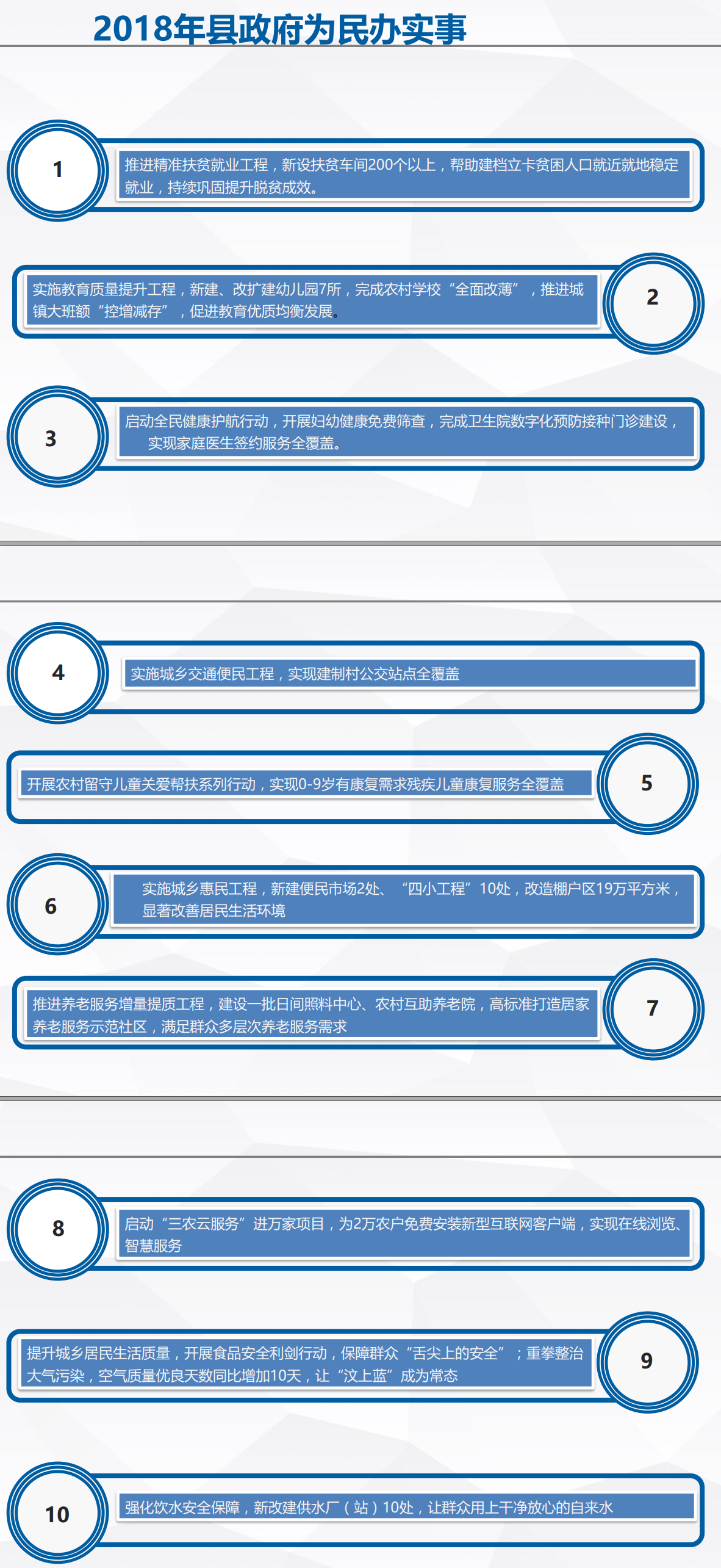 2018年县政府为民办实事

1

推进精准扶贫就业工程，新设扶贫车间200个以上，帮助建档立卡贫困人口就近就地稳定就业，持续巩固提升脱贫成效。

实施教育质量提升工程，新建、改扩建幼儿园7所，完成农村学校“全面改薄”，推进城镇大班额“控增减存”，促进教育优质均衡发展。

2

3

启动全民健康护航行动，开展妇幼健康免费筛查，完成卫生院数字化预防接种门诊建设，实现家庭医生签约服务全覆盖。

4

实施城乡交通便民工程，实现建制村公交站点全覆盖

开展农村留守儿童关爱帮扶系列行动，实现0-9岁有康复需求残疾儿童康复服务全覆盖

5

6

实施城乡惠民工程，新建便民市场2处、“四小工程”10处，改造棚户区19万平方米，显著改善居民生活环境

推进养老服务增量提质工程，建设一批日间照料中心、农村互助养老院，高标准打造居家养老服务示范社区，满足群众多层次养老服务需求

7

8

启动“三农云服务”进万家项目，为2万农户免费安装新型互联网客户端，实现在线浏览、智慧服务

提升城乡居民生活质量，开展食品安全利剑行动，保障群众“舌尖上的安全”；重拳整治大气污染，空气质量优良天数同比增加10天，让“汶上蓝”成为常态

9

10

强化饮水安全保障，新改建供水厂（站）10处，让群众用上干净放心的自来水